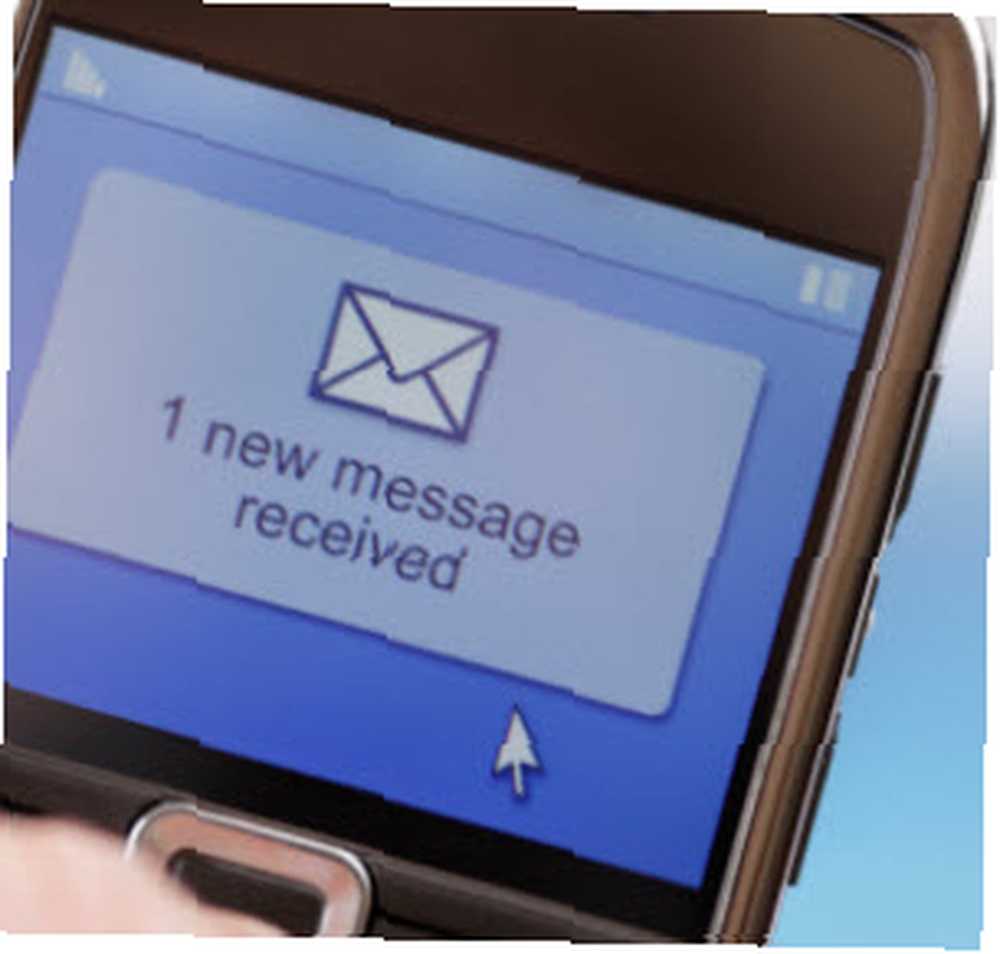 1 new message
received